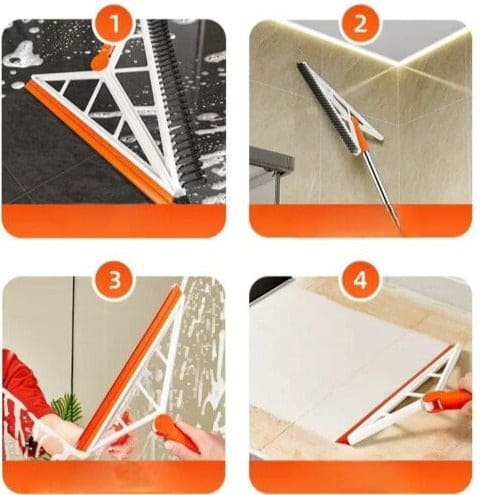 1

2

3

4